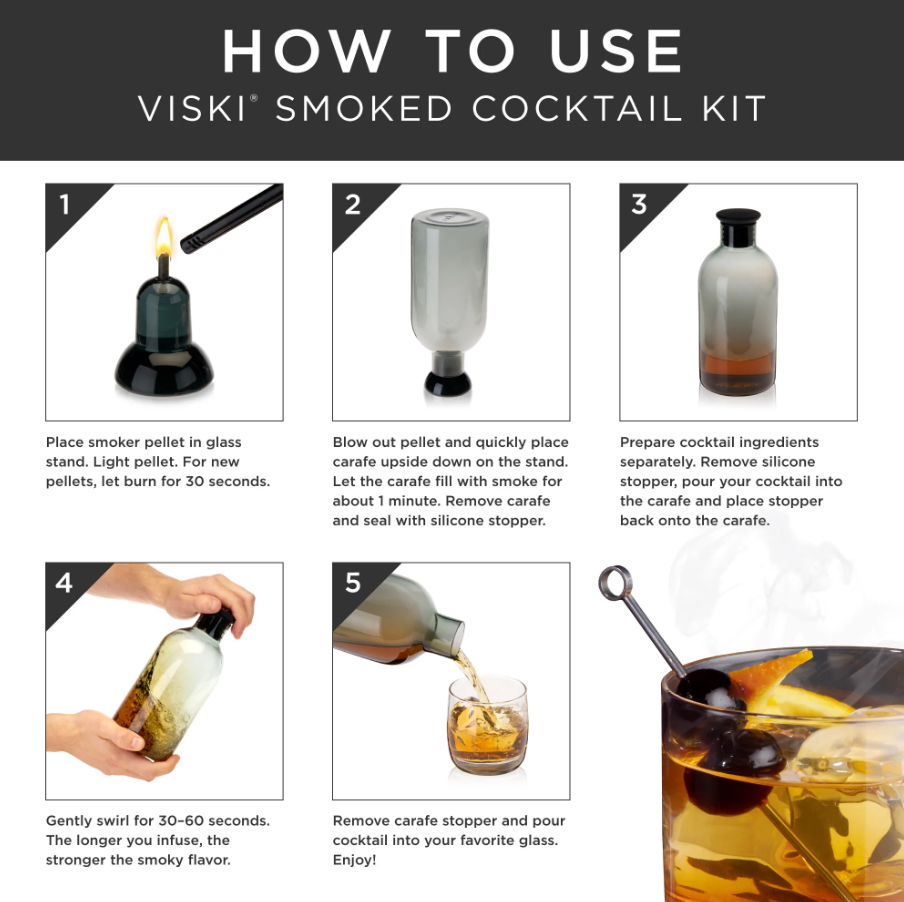 HOW TO USE
VISKI® SMOKED COCKTAIL KIT

1

Place smoker pellet in glass stand. Light pellet. For new pellets, let burn for 30 seconds.

2

Blow out pellet and quickly place carafe upside down on the stand. Let the carafe fill with smoke for about 1 minute. Remove carafe and seal with silicone stopper.

3

Prepare cocktail ingredients separately. Remove silicone stopper, pour your cocktail into the carafe and place stopper back onto the carafe.

4

Gently swirl for 30–60 seconds. The longer you infuse, the stronger the smoky flavor.

5

Remove carafe stopper and pour cocktail into your favorite glass. Enjoy!